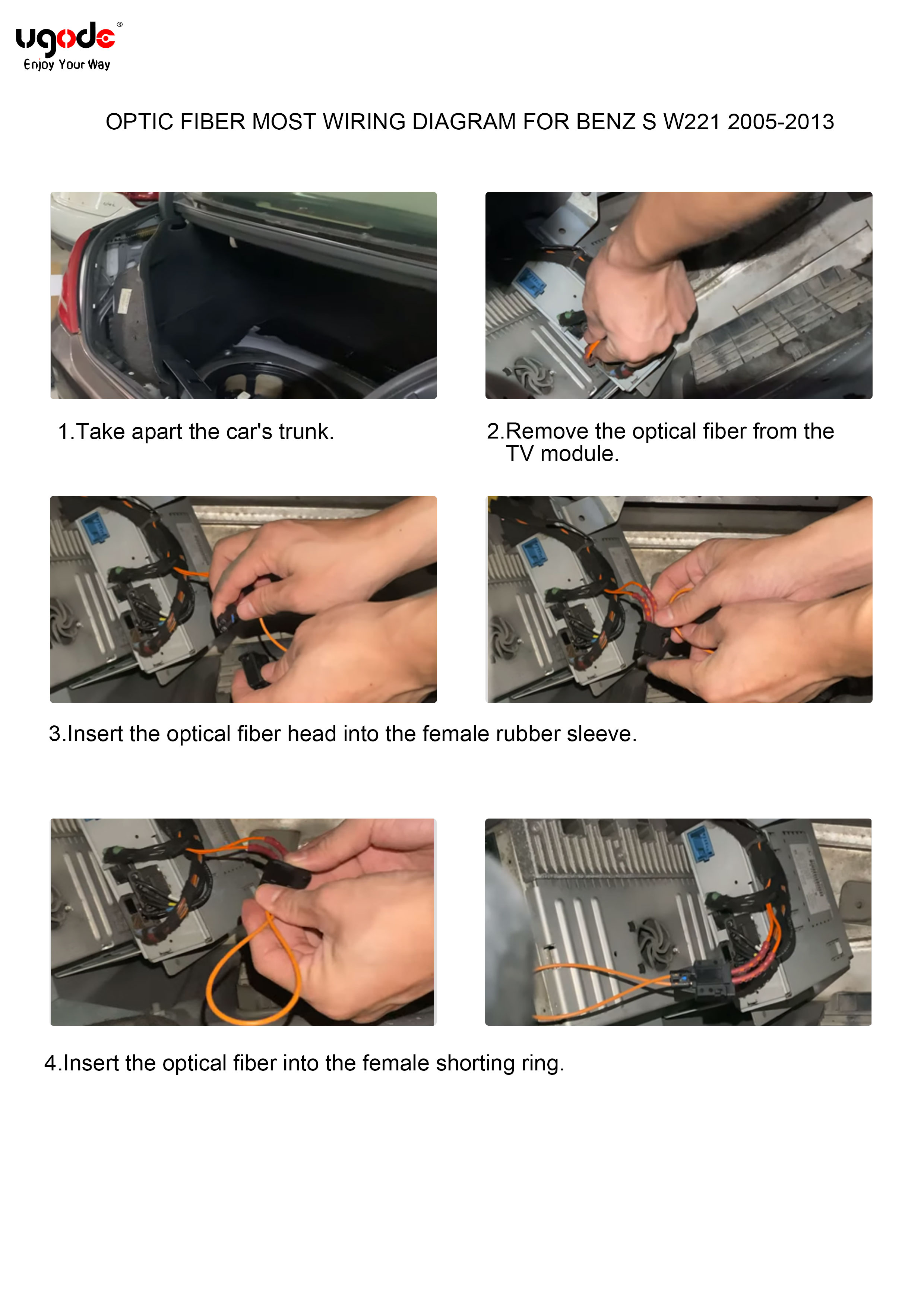 ugode®
Enjoy Your Way

OPTIC FIBER MOST WIRING DIAGRAM FOR BENZ S W221 2005-2013

1.Take apart the car's trunk.

2.Remove the optical fiber from the TV module.

3.Insert the optical fiber head into the female rubber sleeve.

4.Insert the optical fiber into the female shorting ring.